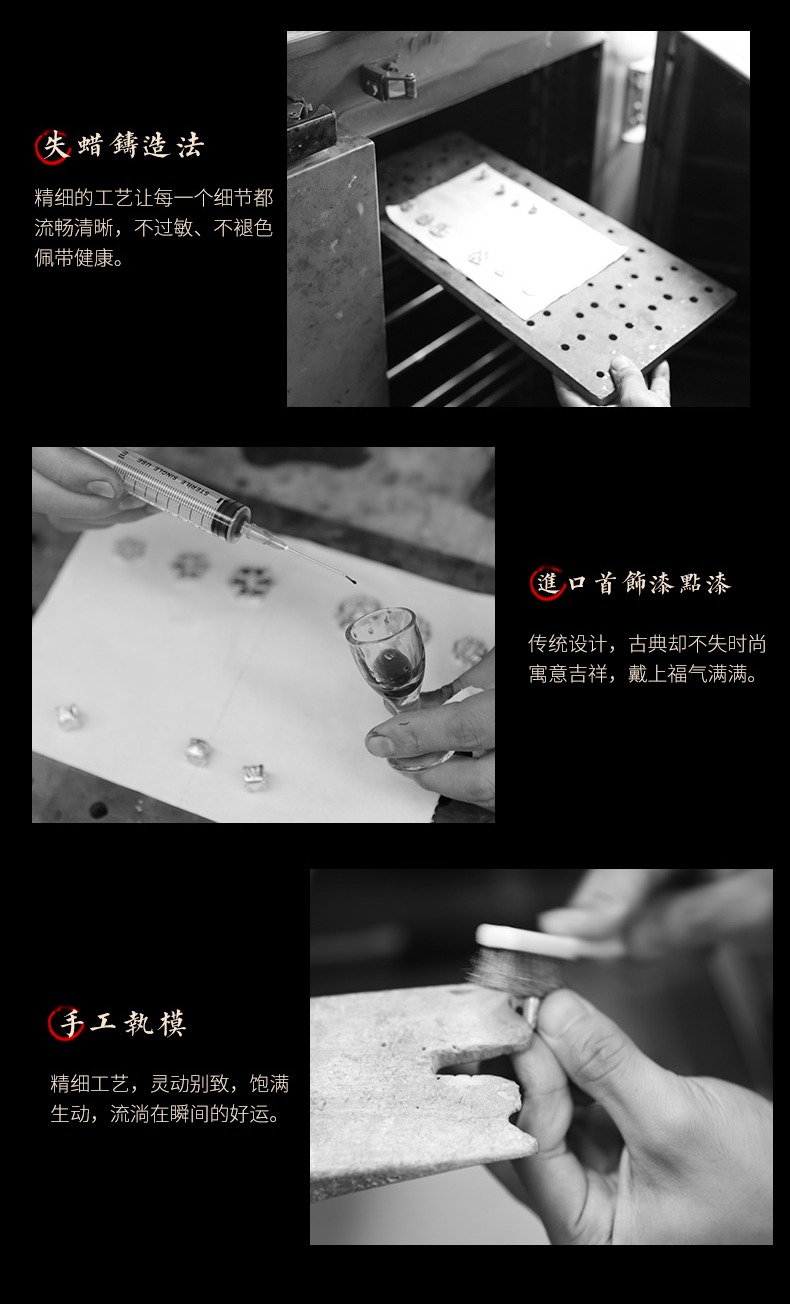 失蜡鑄造法

精细的工艺让每一个细节都流畅清晰，不过敏、不褪色佩带健康。

STERILE SINGLE USE

進口首飾漆點漆

传统设计，古典却不失时尚寓意吉祥，戴上福气满满。

手工執模

精细工艺，灵动别致，饱满生动，流淌在瞬间的好运。